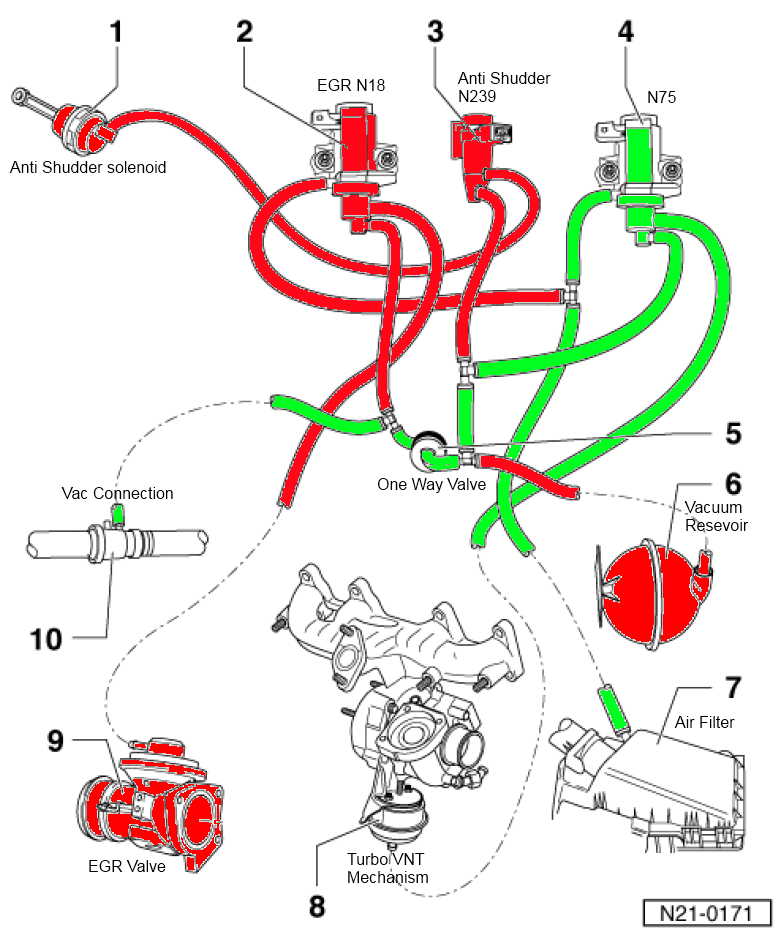 1
2
3
4
EGR N18
Anti Shudder N239
N75
Anti Shudder solenoid
5
One Way Valve
Vac Connection
6
Vacuum Resevoir
10
7
Air Filter
9
EGR Valve
Turbo VNT Mechanism
8
N21-0171